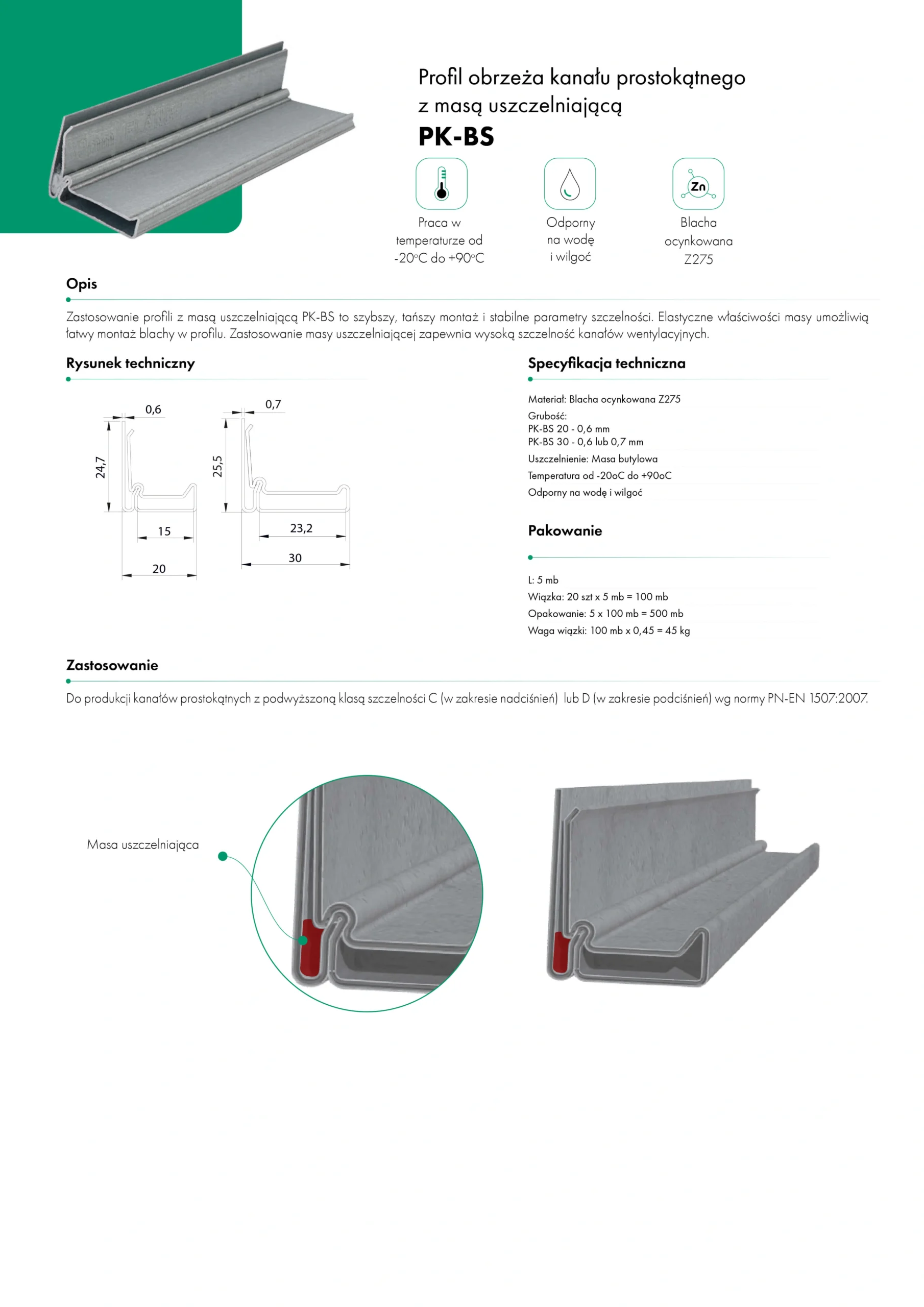 Profil obrzeża kanału prostokątnego z masą uszczelniającą

PK-BS

Zn

Praca w temperaturze od -20°C do +90°C

Odporny na wodę i wilgoć

Blacha ocynkowana Z275

Opis

Zastosowanie profili z masą uszczelniającą PK-BS to szybszy, tańszy montaż i stabilne parametry szczelności. Elastyczne właściwości masy umożliwią łatwy montaż blachy w profilu. Zastosowanie masy uszczelniającej zapewnia wysoką szczelność kanałów wentylacyjnych.

Rysunek techniczny

0,6
24,7
15
20

0,7
25,5
23,2
30

Specyfikacja techniczna

Materiał: Blacha ocynkowana Z275
Grubość:
PK-BS 20 - 0,6 mm
PK-BS 30 - 0,6 lub 0,7 mm
Uszczelnienie: Masa butylowa
Temperatura od -20oC do +90oC
Odporny na wodę i wilgoć

Pakowanie

L: 5 mb
Wiązka: 20 szt x 5 mb = 100 mb
Opakowanie: 5 x 100 mb = 500 mb
Waga wiązki: 100 mb x 0,45 = 45 kg

Zastosowanie

Do produkcji kanałów prostokątnych z podwyższoną klasą szczelności C (w zakresie nadciśnień) lub D (w zakresie podciśnień) wg normy PN-EN 1507:2007.

Masa uszczelniająca