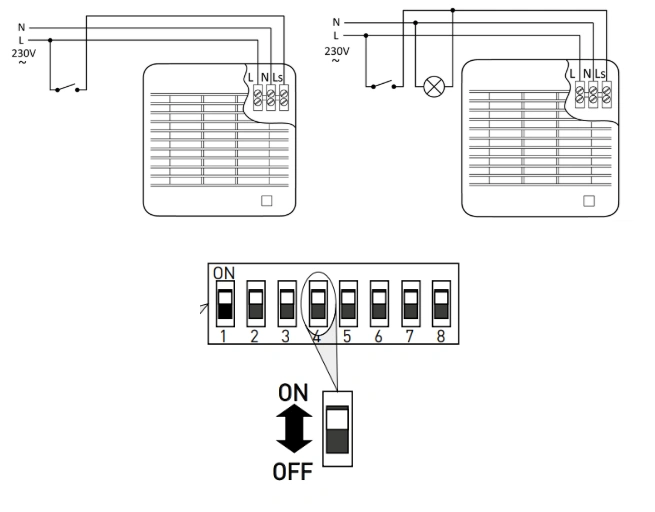 N
L
230V
~
L N Ls

N
L
230V
~
L N Ls

ON
1 2 3 4 5 6 7 8

ON
OFF