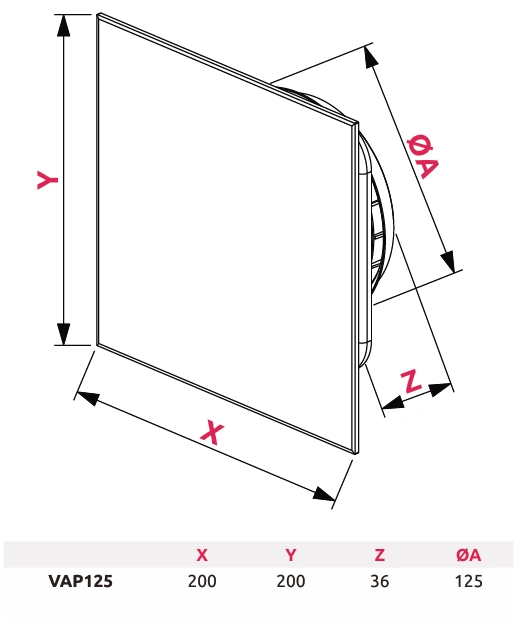 Y

ØA

Z

X

|  | X | Y | Z | ØA |
|---|---|---|---|---|
| VAP125 | 200 | 200 | 36 | 125 |