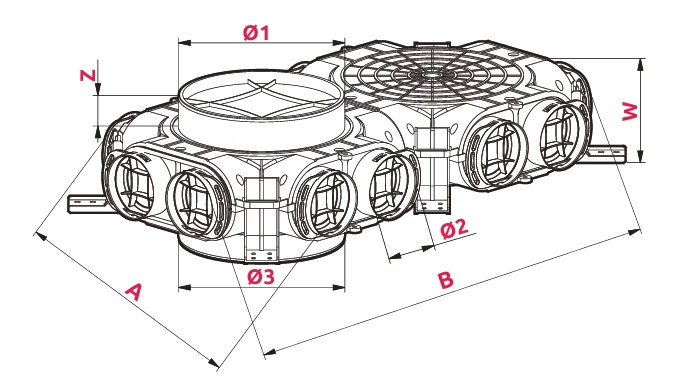 Ø1
Z
W
Ø2
Ø3
A
B