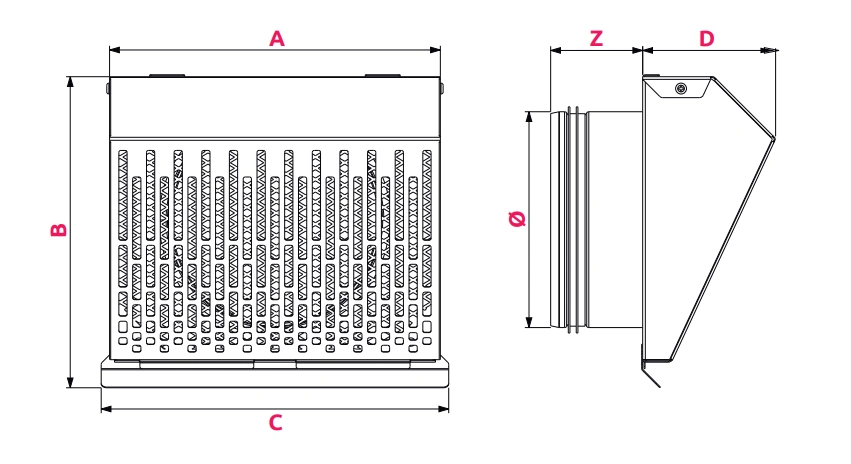 A
B
C
Z
D
Ø