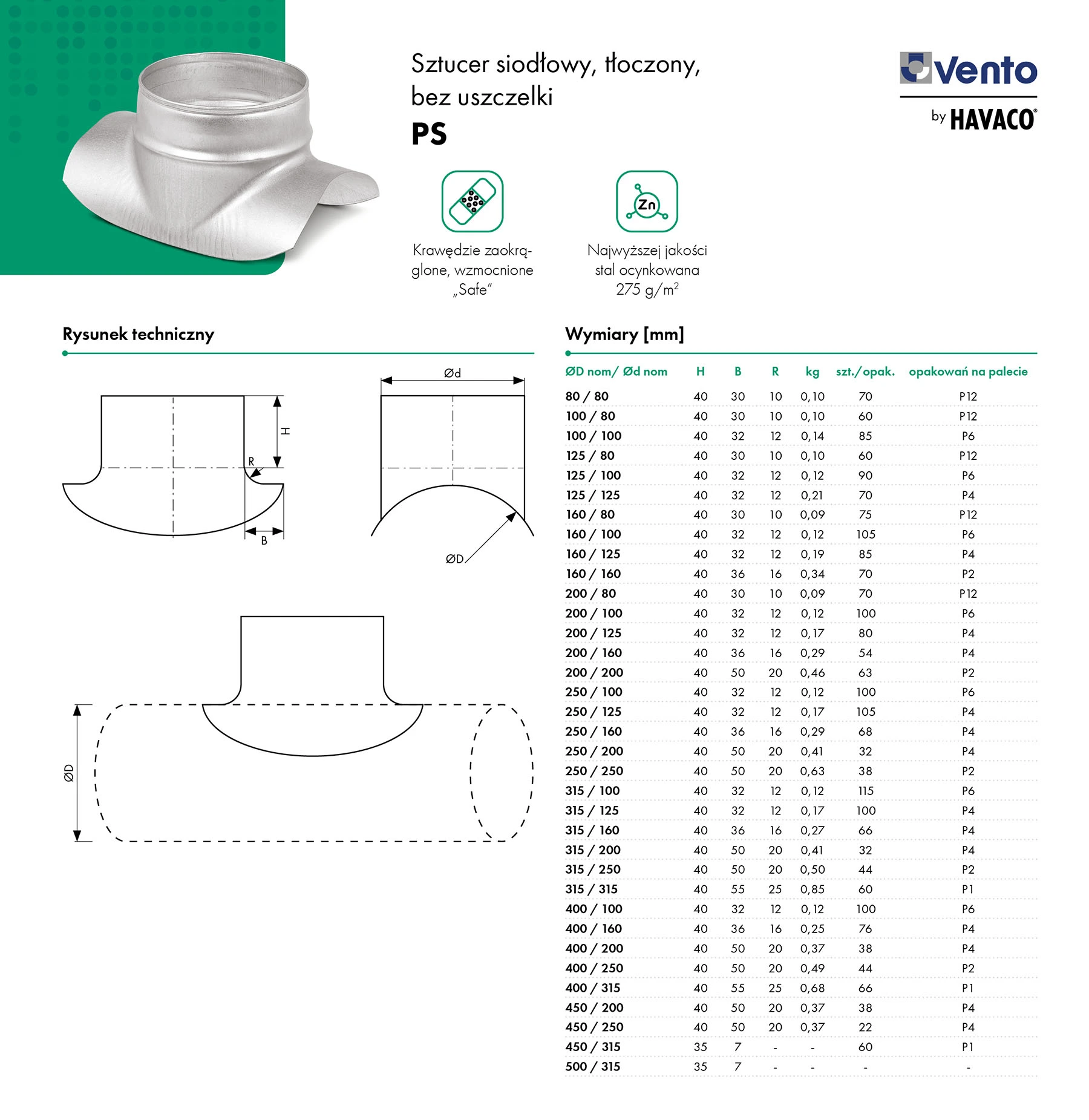 Sztucer siodłowy, tłoczony, bez uszczelki
PS

Vento
by HAVACO®

Zn

Krawędzie zaokrąglone, wzmocnione „Safe"

Najwyższej jakości stal ocynkowana 275 g/m$^2$

Rysunek techniczny

Ød
H
R
B
ØD
ØD

Wymiary [mm]

| ØD nom/ Ød nom | H | B | R | kg | szt./opak. | opakowań na palecie |
|---|---|---|---|---|---|---|
| 80 / 80 | 40 | 30 | 10 | 0,10 | 70 | P12 |
| 100 / 80 | 40 | 30 | 10 | 0,10 | 60 | P12 |
| 100 / 100 | 40 | 32 | 12 | 0,14 | 85 | P6 |
| 125 / 80 | 40 | 30 | 10 | 0,10 | 60 | P12 |
| 125 / 100 | 40 | 32 | 12 | 0,12 | 90 | P6 |
| 125 / 125 | 40 | 32 | 12 | 0,21 | 70 | P4 |
| 160 / 80 | 40 | 30 | 10 | 0,09 | 75 | P12 |
| 160 / 100 | 40 | 32 | 12 | 0,12 | 105 | P6 |
| 160 / 125 | 40 | 32 | 12 | 0,19 | 85 | P4 |
| 160 / 160 | 40 | 36 | 16 | 0,34 | 70 | P2 |
| 200 / 80 | 40 | 30 | 10 | 0,09 | 70 | P12 |
| 200 / 100 | 40 | 32 | 12 | 0,12 | 100 | P6 |
| 200 / 125 | 40 | 32 | 12 | 0,17 | 80 | P4 |
| 200 / 160 | 40 | 36 | 16 | 0,29 | 54 | P4 |
| 200 / 200 | 40 | 50 | 20 | 0,46 | 63 | P2 |
| 250 / 100 | 40 | 32 | 12 | 0,12 | 100 | P6 |
| 250 / 125 | 40 | 32 | 12 | 0,17 | 105 | P4 |
| 250 / 160 | 40 | 36 | 16 | 0,29 | 68 | P4 |
| 250 / 200 | 40 | 50 | 20 | 0,41 | 32 | P4 |
| 250 / 250 | 40 | 50 | 20 | 0,63 | 38 | P2 |
| 315 / 100 | 40 | 32 | 12 | 0,12 | 115 | P6 |
| 315 / 125 | 40 | 32 | 12 | 0,17 | 100 | P4 |
| 315 / 160 | 40 | 36 | 16 | 0,27 | 66 | P4 |
| 315 / 200 | 40 | 50 | 20 | 0,41 | 32 | P4 |
| 315 / 250 | 40 | 50 | 20 | 0,50 | 44 | P2 |
| 315 / 315 | 40 | 55 | 25 | 0,85 | 60 | P1 |
| 400 / 100 | 40 | 32 | 12 | 0,12 | 100 | P6 |
| 400 / 160 | 40 | 36 | 16 | 0,25 | 76 | P4 |
| 400 / 200 | 40 | 50 | 20 | 0,37 | 38 | P4 |
| 400 / 250 | 40 | 50 | 20 | 0,49 | 44 | P2 |
| 400 / 315 | 40 | 55 | 25 | 0,68 | 66 | P1 |
| 450 / 200 | 40 | 50 | 20 | 0,37 | 38 | P4 |
| 450 / 250 | 40 | 50 | 20 | 0,37 | 22 | P4 |
| 450 / 315 | 35 | 7 | - | - | 60 | P1 |
| 500 / 315 | 35 | 7 | - | - | - | - |